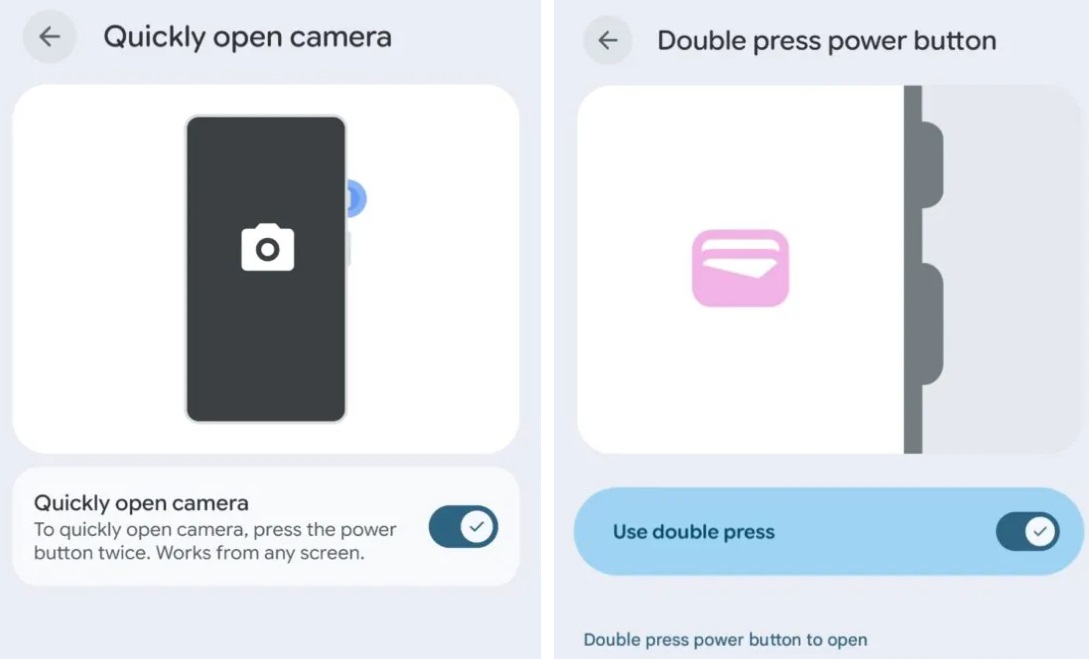 Quickly open camera

Quickly open camera
To quickly open camera, press the power button twice. Works from any screen.

Double press power button

Use double press

Double press power button to open